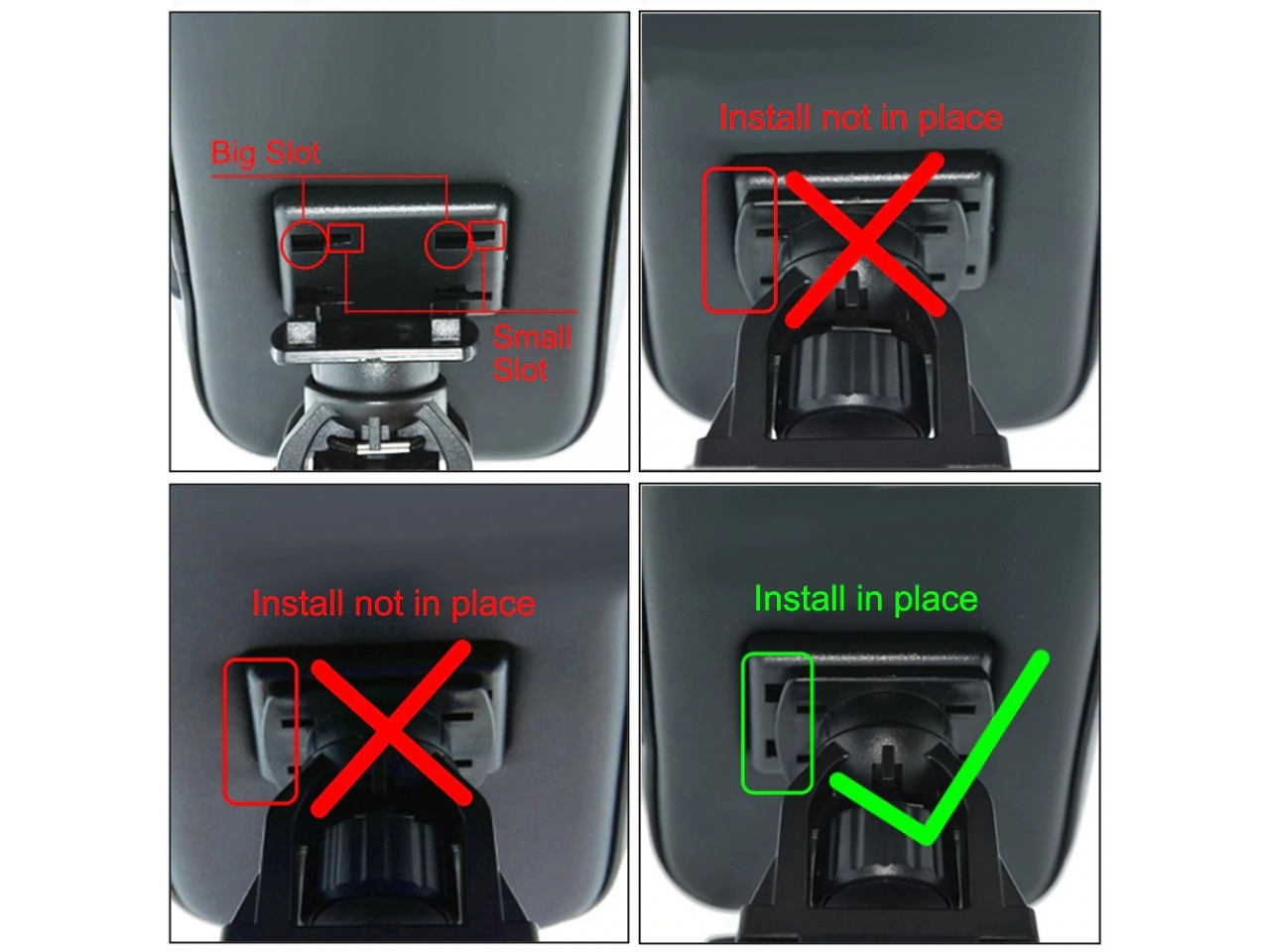 Big Slot

Small Slot

Install not in place

Install not in place

Install in place